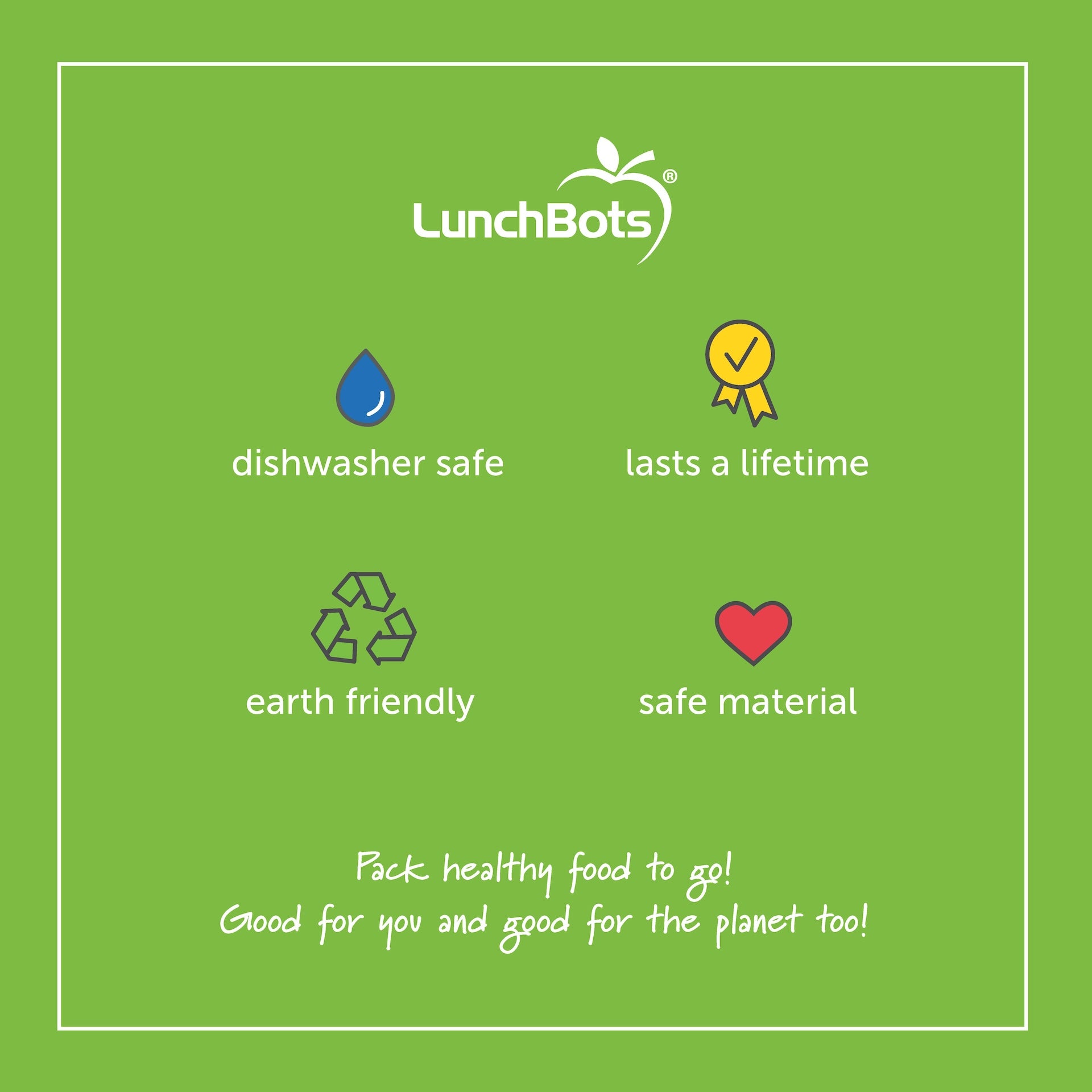 LunchBots®

dishwasher safe

lasts a lifetime

earth friendly

safe material

Pack healthy food to go!
Good for you and good for the planet too!