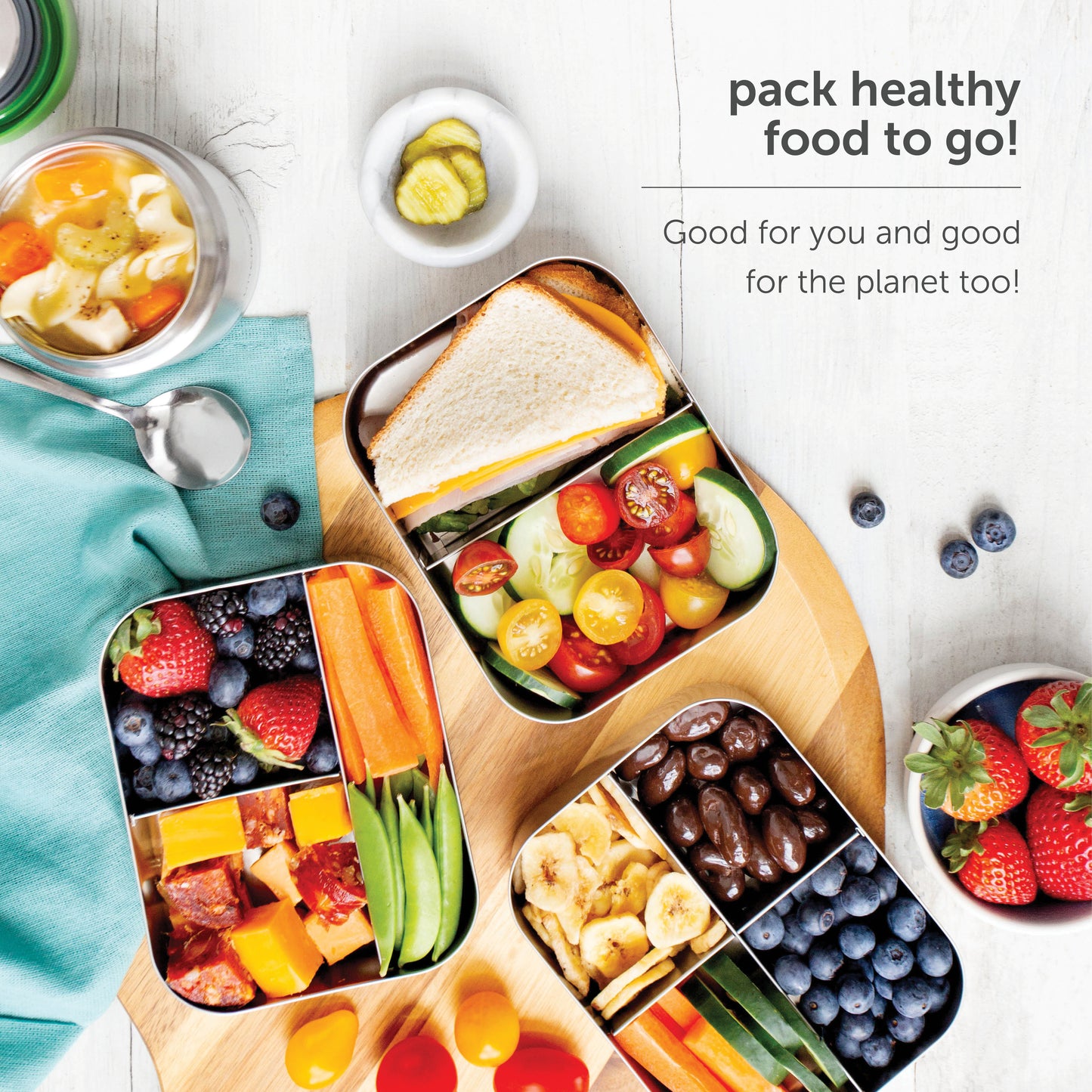 pack healthy food to go!

Good for you and good for the planet too!